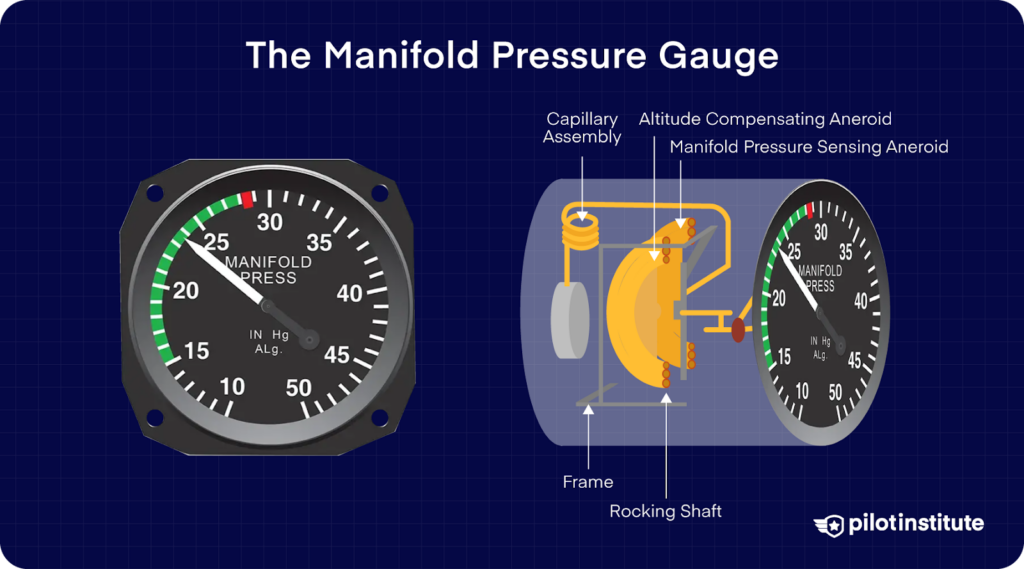 The Manifold Pressure Gauge

30
25
35
MANIFOLD
PRESS
20
40
IN Hg
ALg.
15
45
10
50

Capillary Assembly

Altitude Compensating Aneroid

Manifold Pressure Sensing Aneroid

30
25
35
MANIFOLD
PRESS
20
40
IN Hg
ALg.
15
45
10
50

Frame

Rocking Shaft

pilotinstitute